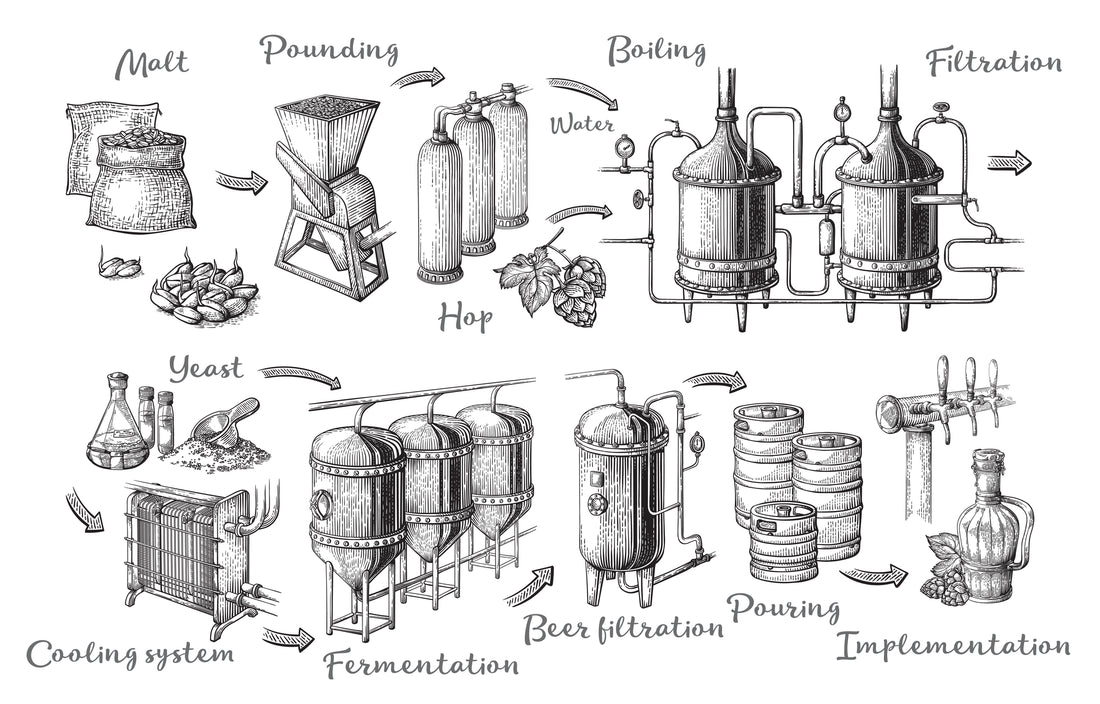 Malt

Pounding

Boiling

Filtration

Water

Hop

Yeast

Cooling system

Fermentation

Beer filtration

Pouring

Implementation